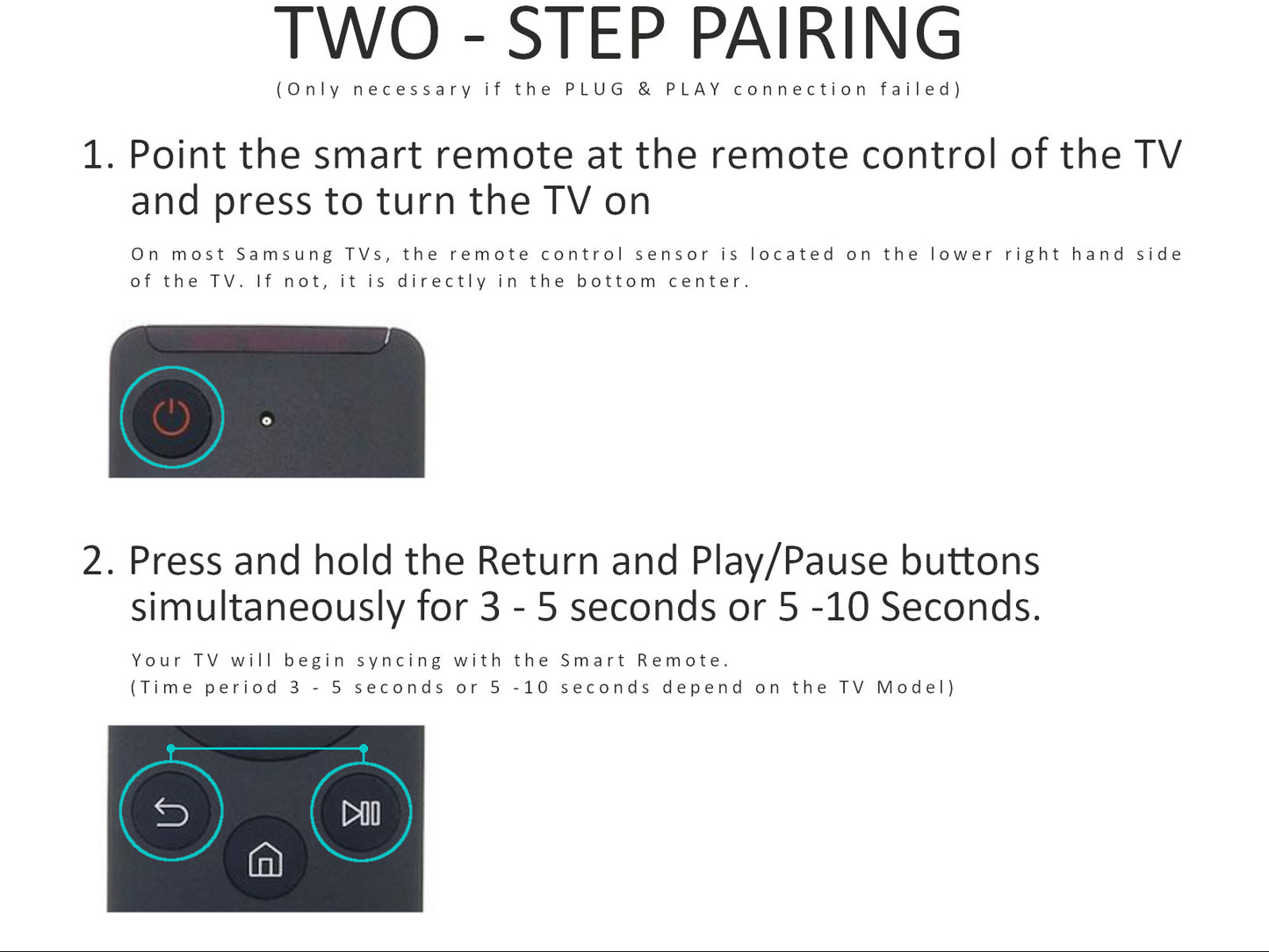 TWO - STEP PAIRING

(Only necessary if the PLUG & PLAY connection failed)

1. Point the smart remote at the remote control of the TV and press to turn the TV on

On most Samsung TVs, the remote control sensor is located on the lower right hand side of the TV. If not, it is directly in the bottom center.

2. Press and hold the Return and Play/Pause buttons simultaneously for 3 - 5 seconds or 5 -10 Seconds.

Your TV will begin syncing with the Smart Remote.
(Time period 3 - 5 seconds or 5 -10 seconds depend on the TV Model)